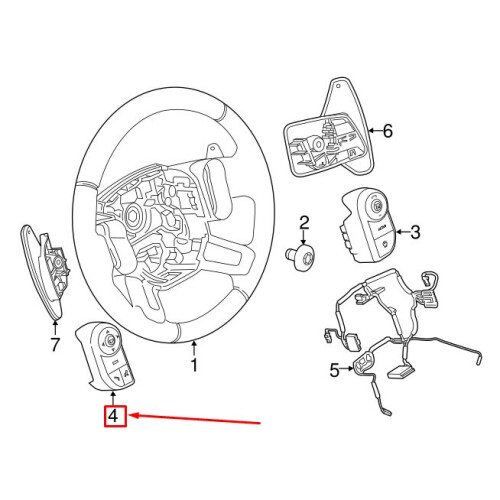 6
2
3
7
1
5
4