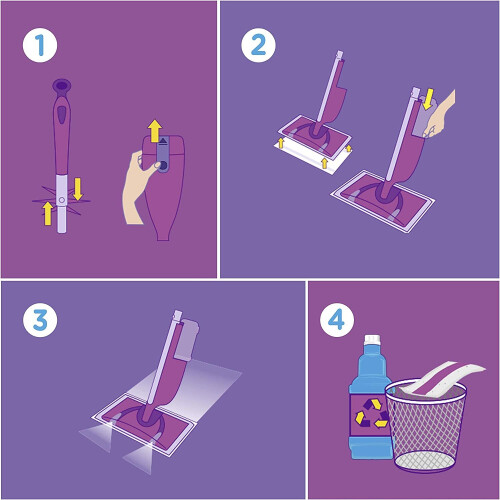 1

2

3

4