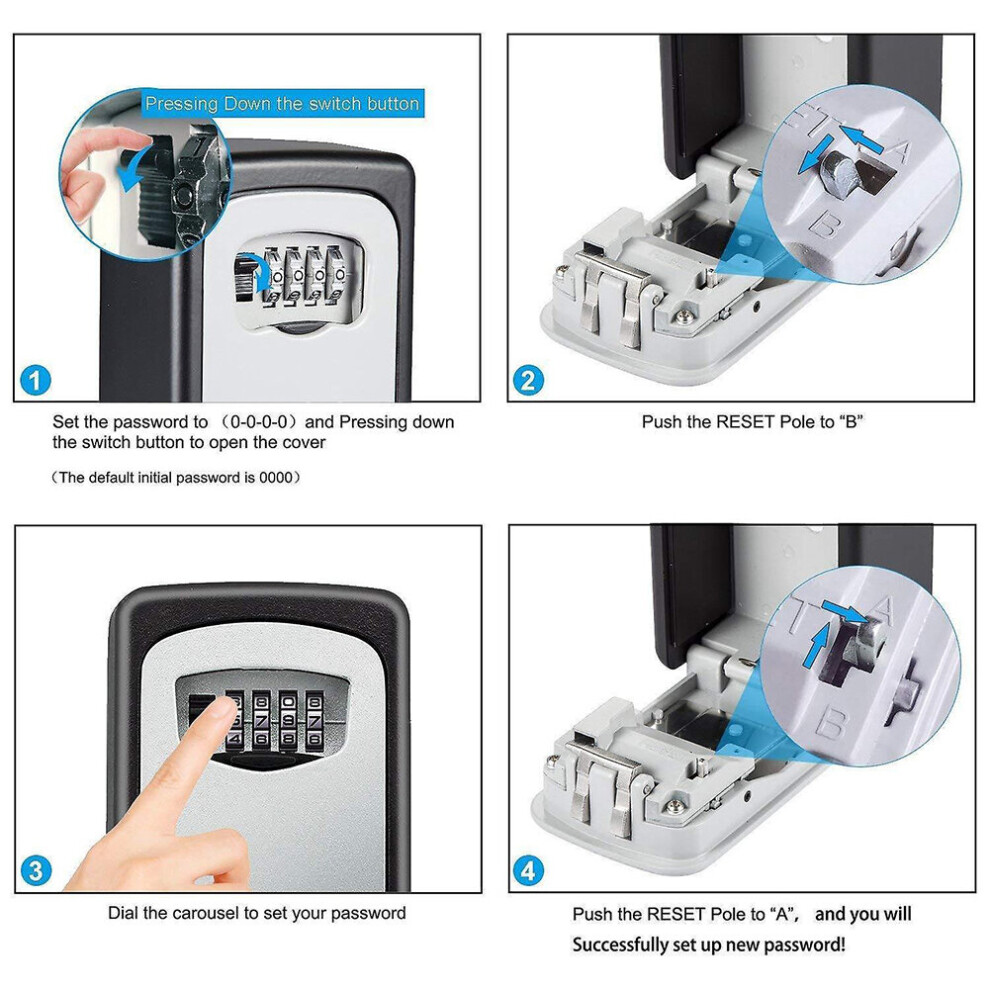 Pressing Down the switch button

1

Set the password to （0-0-0-0）and Pressing down the switch button to open the cover

（The default initial password is 0000）

A

B

2

Push the RESET Pole to "B"

3

Dial the carousel to set your password

A

B

4

Push the RESET Pole to "A"， and you will Successfully set up new password!