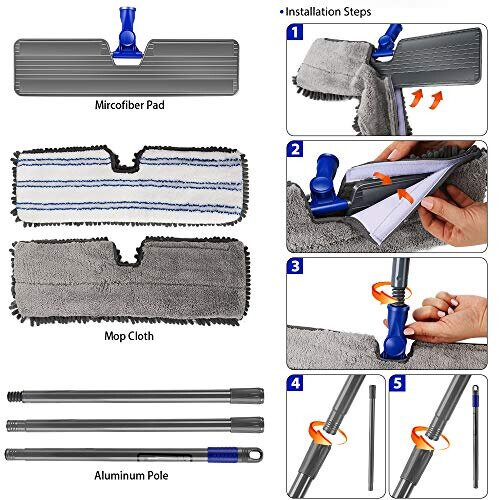 Mircofiber Pad

Mop Cloth

Aluminum Pole

• Installation Steps

1

2

3

4

5