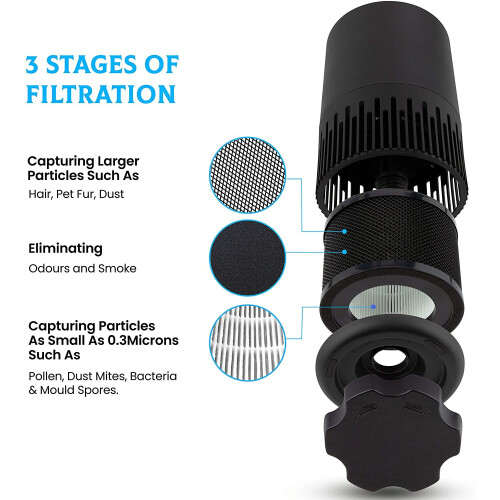 3 STAGES OF FILTRATION

Capturing Larger Particles Such As

Hair, Pet Fur, Dust

Eliminating

Odours and Smoke

Capturing Particles As Small As 0.3Microns Such As

Pollen, Dust Mites, Bacteria & Mould Spores.