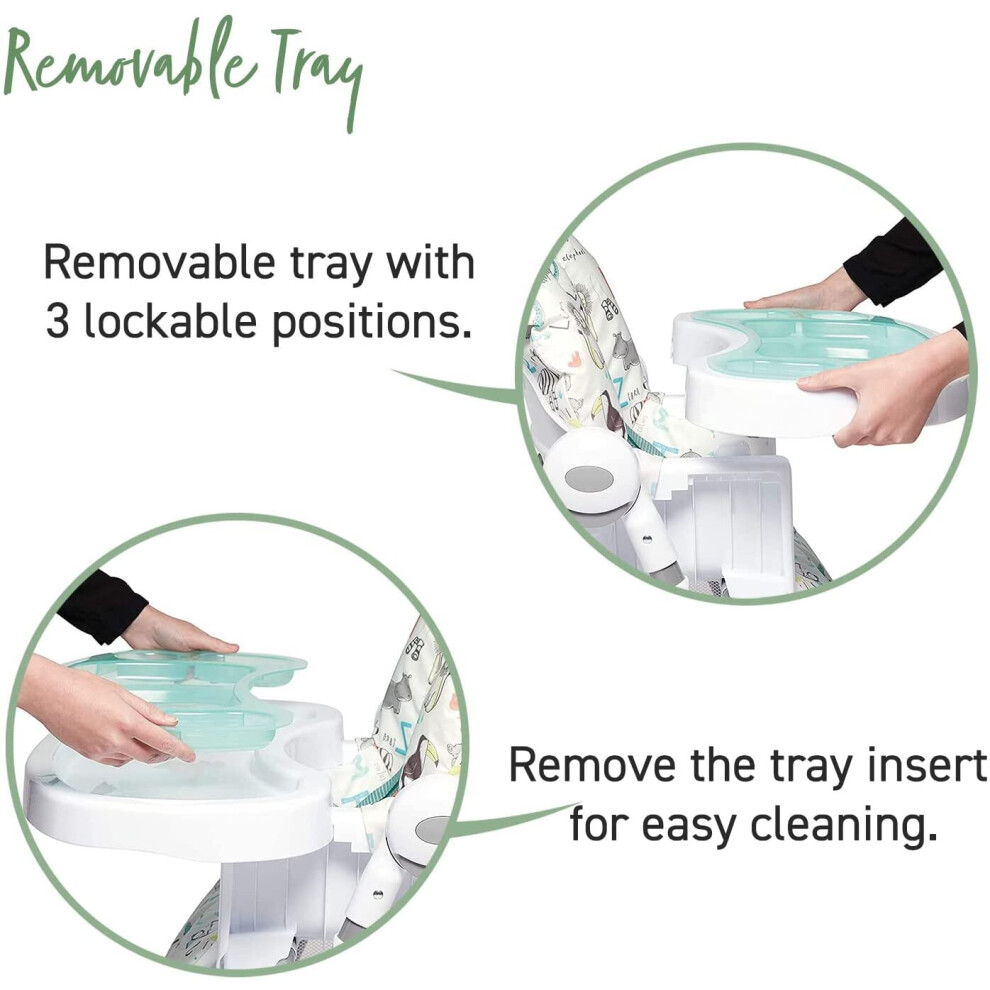 Removable Tray

Removable tray with 3 lockable positions.

Remove the tray insert for easy cleaning.