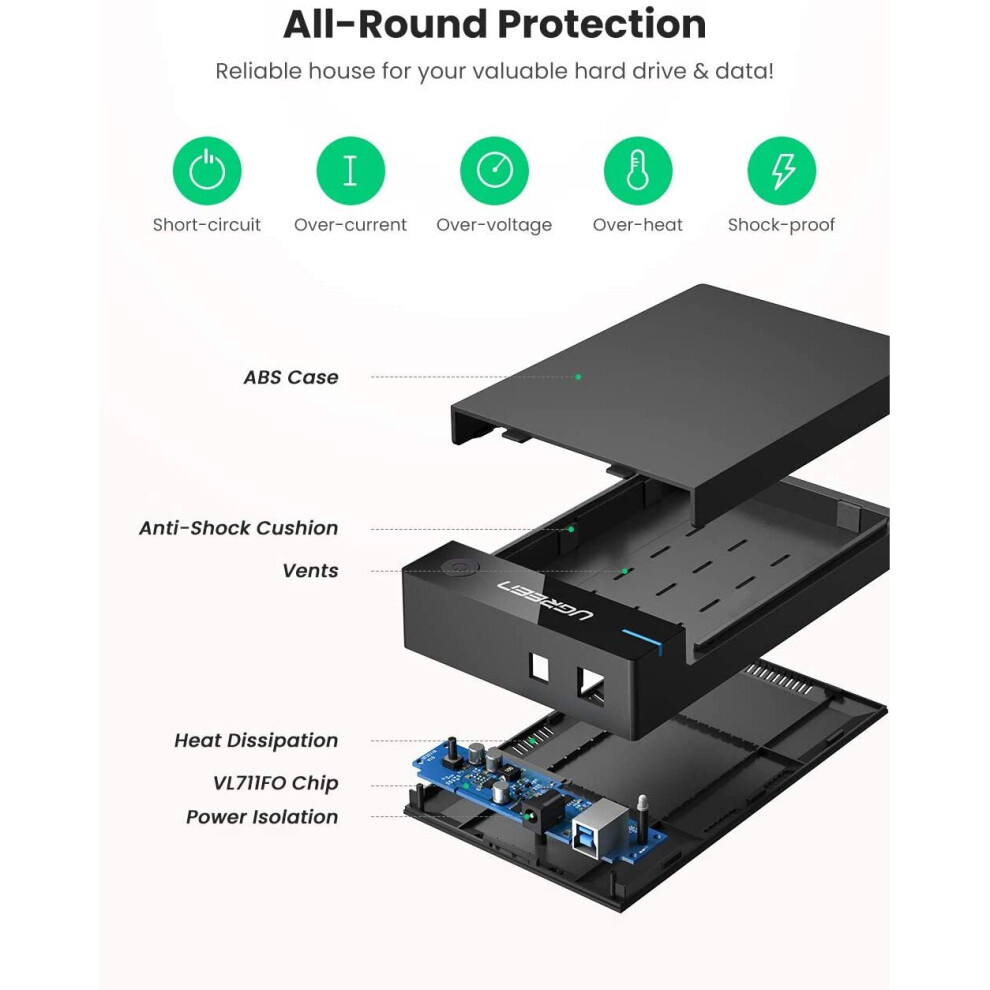 All-Round Protection

Reliable house for your valuable hard drive & data!

Short-circuit
Over-current
Over-voltage
Over-heat
Shock-proof

ABS Case

Anti-Shock Cushion

Vents

UGREEN

Heat Dissipation

VL711FO Chip

Power Isolation