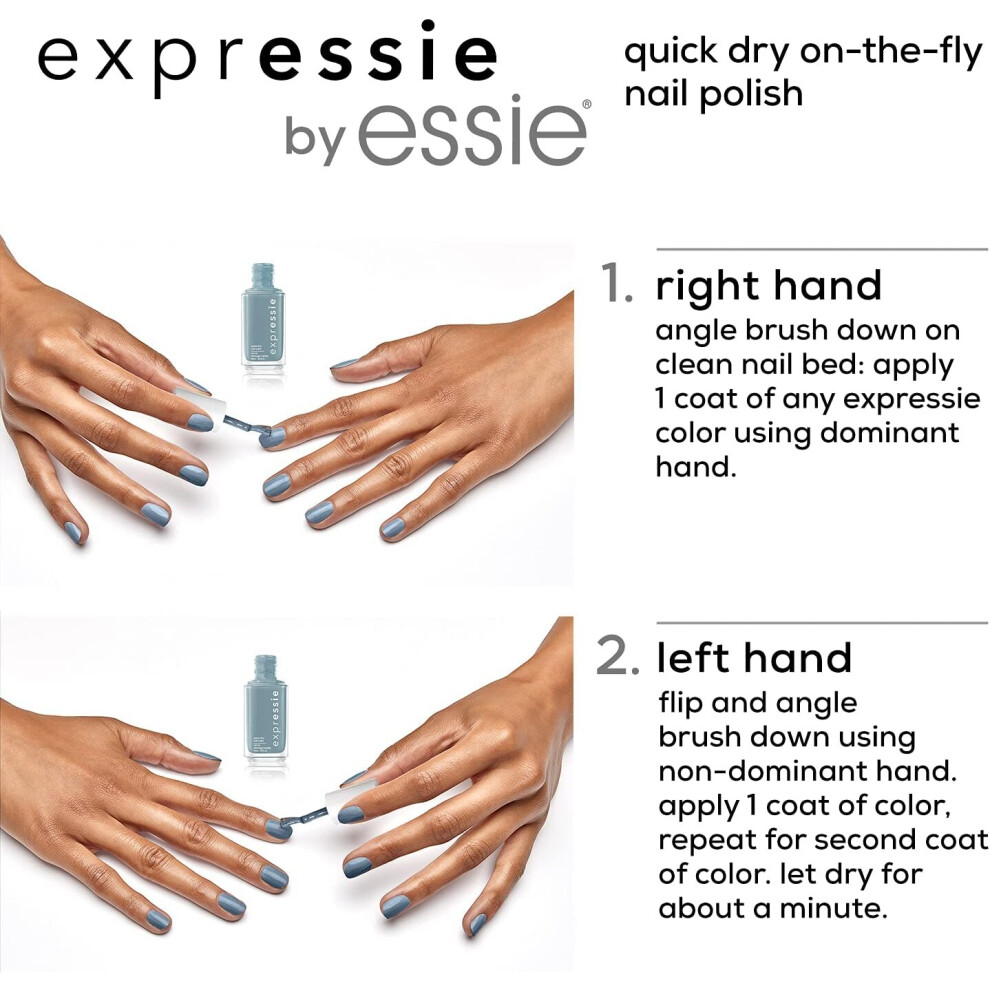 expressie by essie®

quick dry on-the-fly nail polish

expressie

1. right hand
angle brush down on clean nail bed: apply 1 coat of any expressie color using dominant hand.

expressie

2. left hand
flip and angle brush down using non-dominant hand. apply 1 coat of color, repeat for second coat of color. let dry for about a minute.