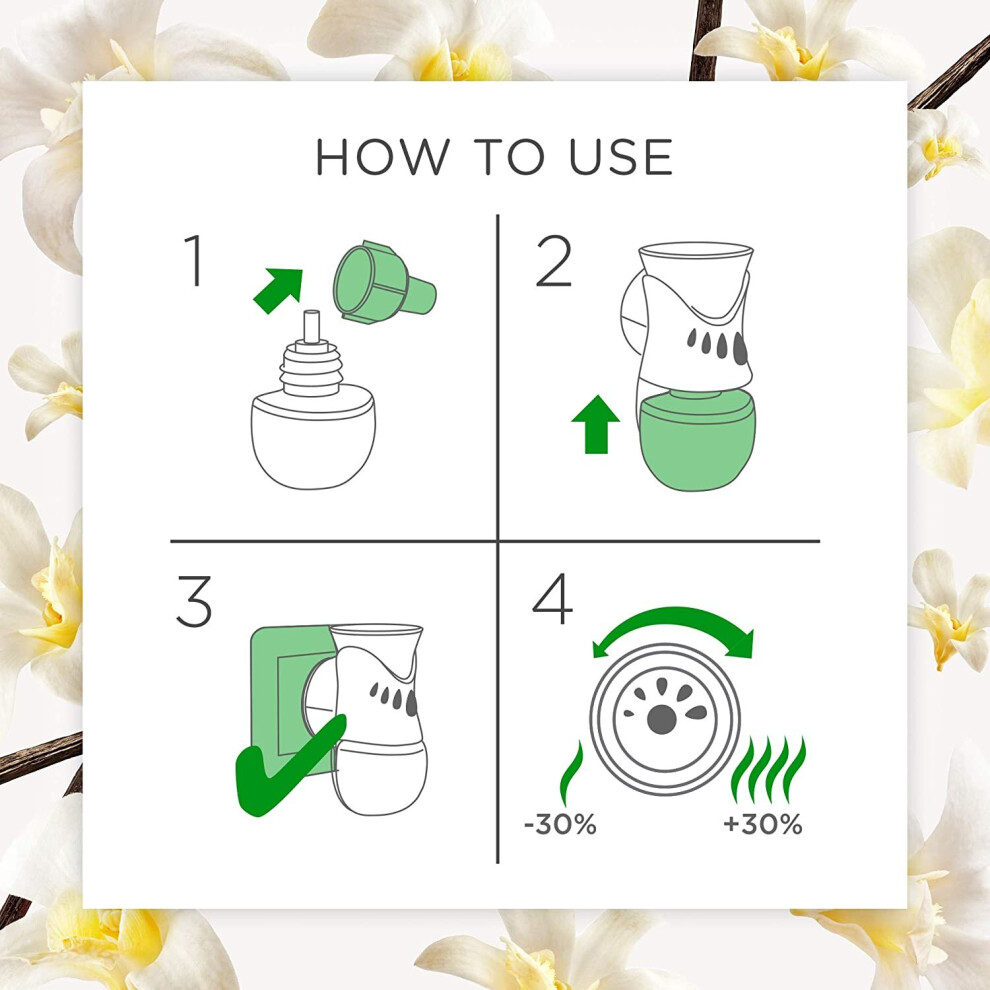 HOW TO USE

1

2

3

4

-30%

+30%