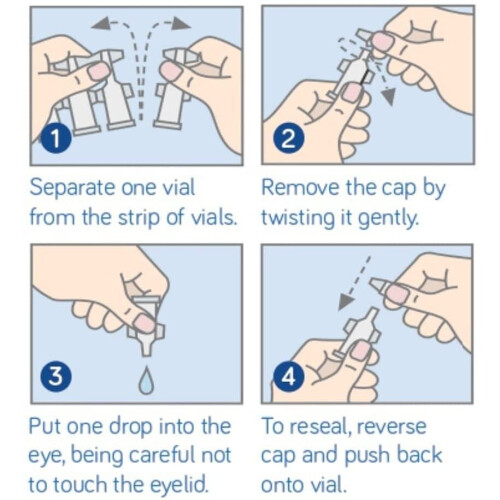 1

Separate one vial from the strip of vials.

2

Remove the cap by twisting it gently.

3

Put one drop into the eye, being careful not to touch the eyelid.

4

To reseal, reverse cap and push back onto vial.