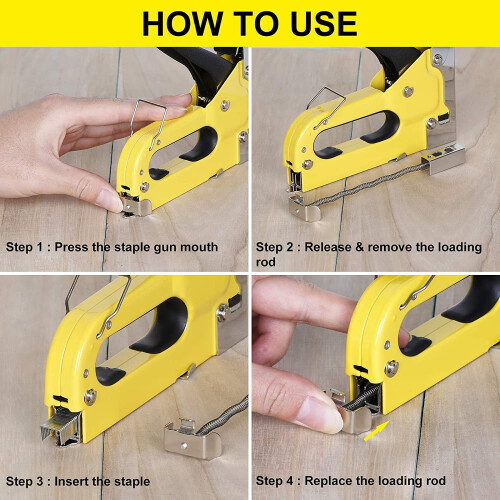 HOW TO USE

Step 1 : Press the staple gun mouth

Step 2 : Release & remove the loading rod

Step 3 : Insert the staple

Step 4 : Replace the loading rod