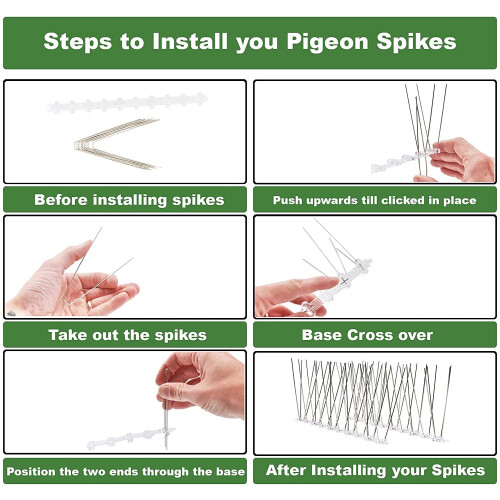 Steps to Install you Pigeon Spikes

Before installing spikes

Take out the spikes

Position the two ends through the base

Push upwards till clicked in place

Base Cross over

After Installing your Spikes