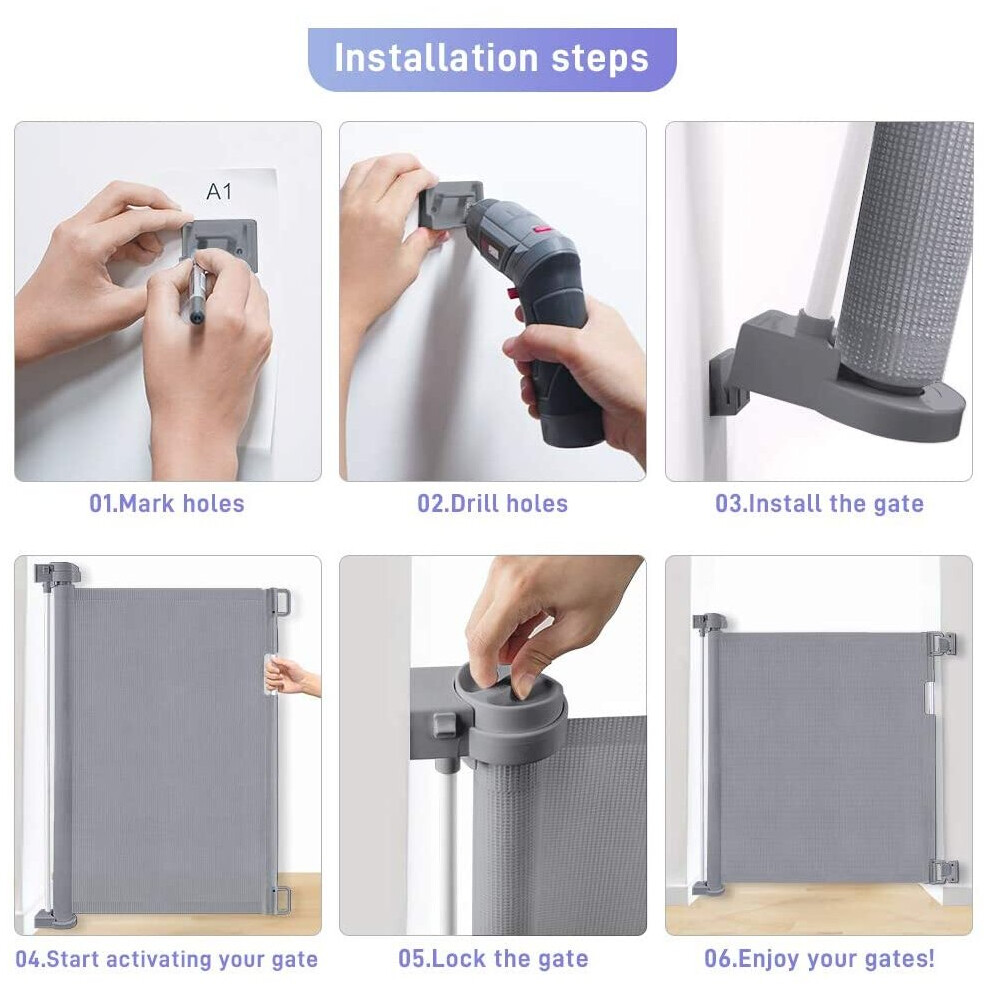 Installation steps

A1

01.Mark holes

02.Drill holes

03.Install the gate

04.Start activating your gate

05.Lock the gate

06.Enjoy your gates!