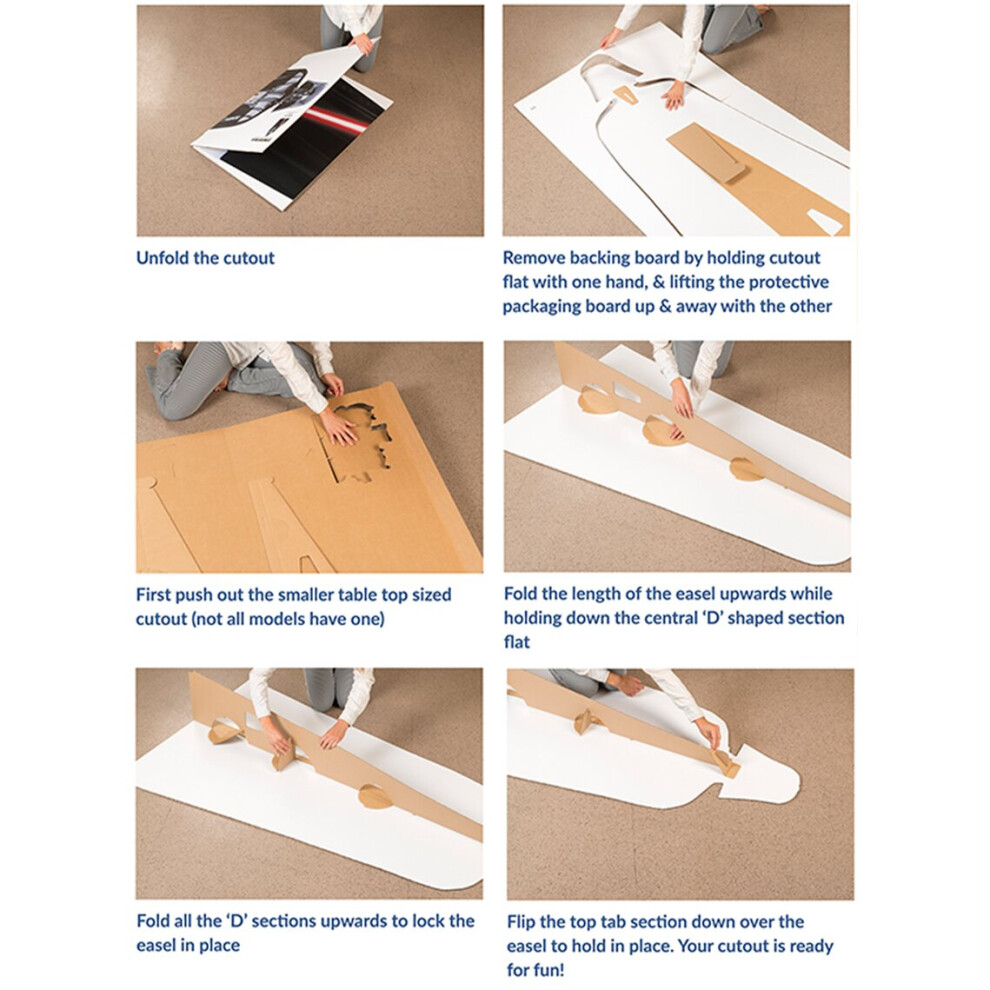 Unfold the cutout

Remove backing board by holding cutout flat with one hand, & lifting the protective packaging board up & away with the other

First push out the smaller table top sized cutout (not all models have one)

Fold the length of the easel upwards while holding down the central 'D' shaped section flat

Fold all the 'D' sections upwards to lock the easel in place

Flip the top tab section down over the easel to hold in place. Your cutout is ready for fun!