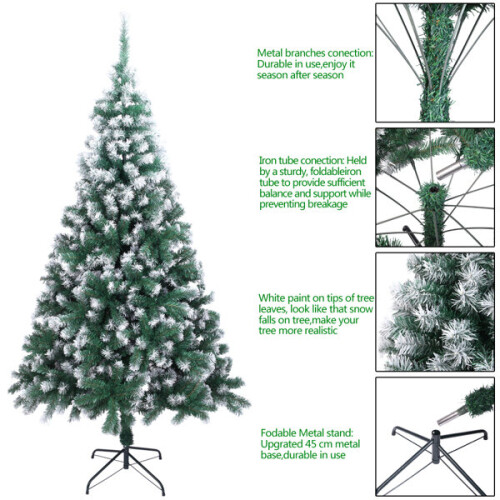 Metal branches conection: Durable in use,enjoy it season after season

Iron tube conection: Held by a sturdy, foldableiron tube to provide sufficient balance and support while preventing breakage

White paint on tips of tree leaves, look like that snow falls on tree,make your tree more realistic

Fodable Metal stand: Upgrated 45 cm metal base,durable in use