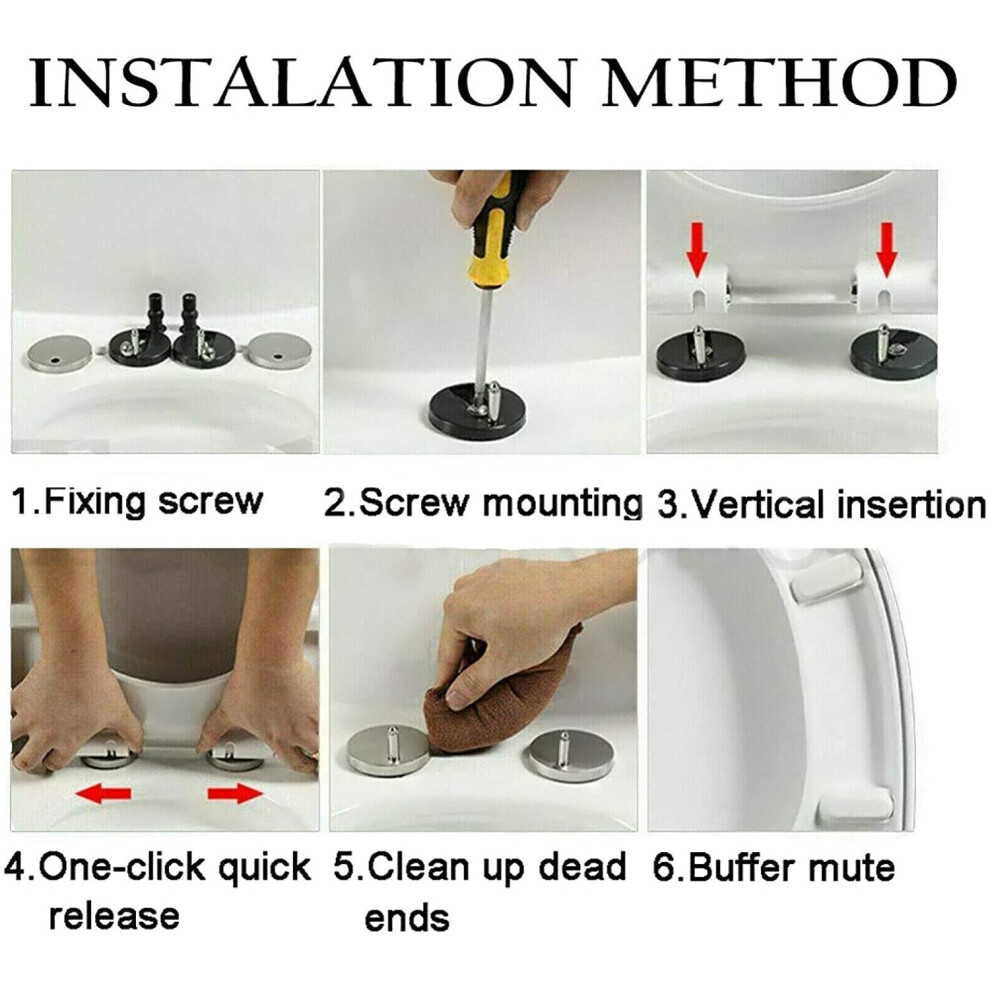 INSTALATION METHOD

1.Fixing screw

2.Screw mounting

3.Vertical insertion

4.One-click quick release

5.Clean up dead ends

6.Buffer mute