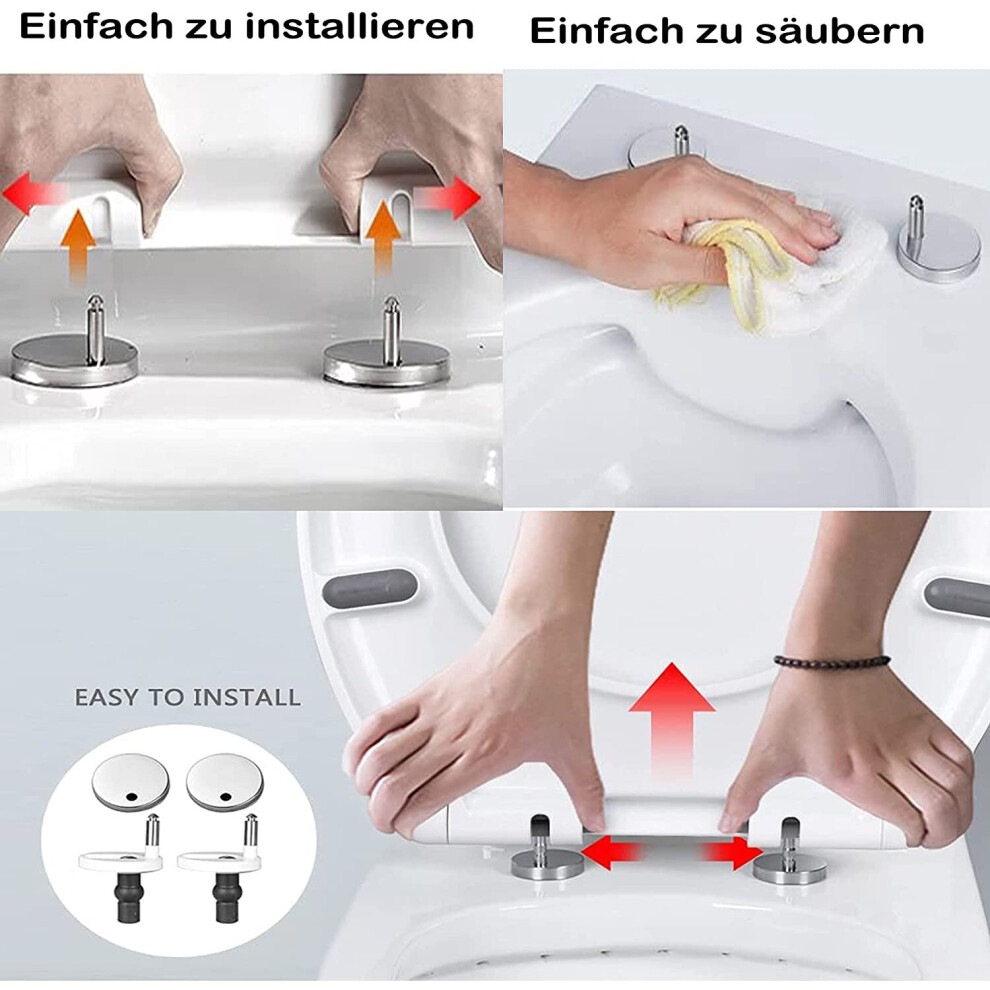 Einfach zu installieren

Einfach zu säubern

EASY TO INSTALL