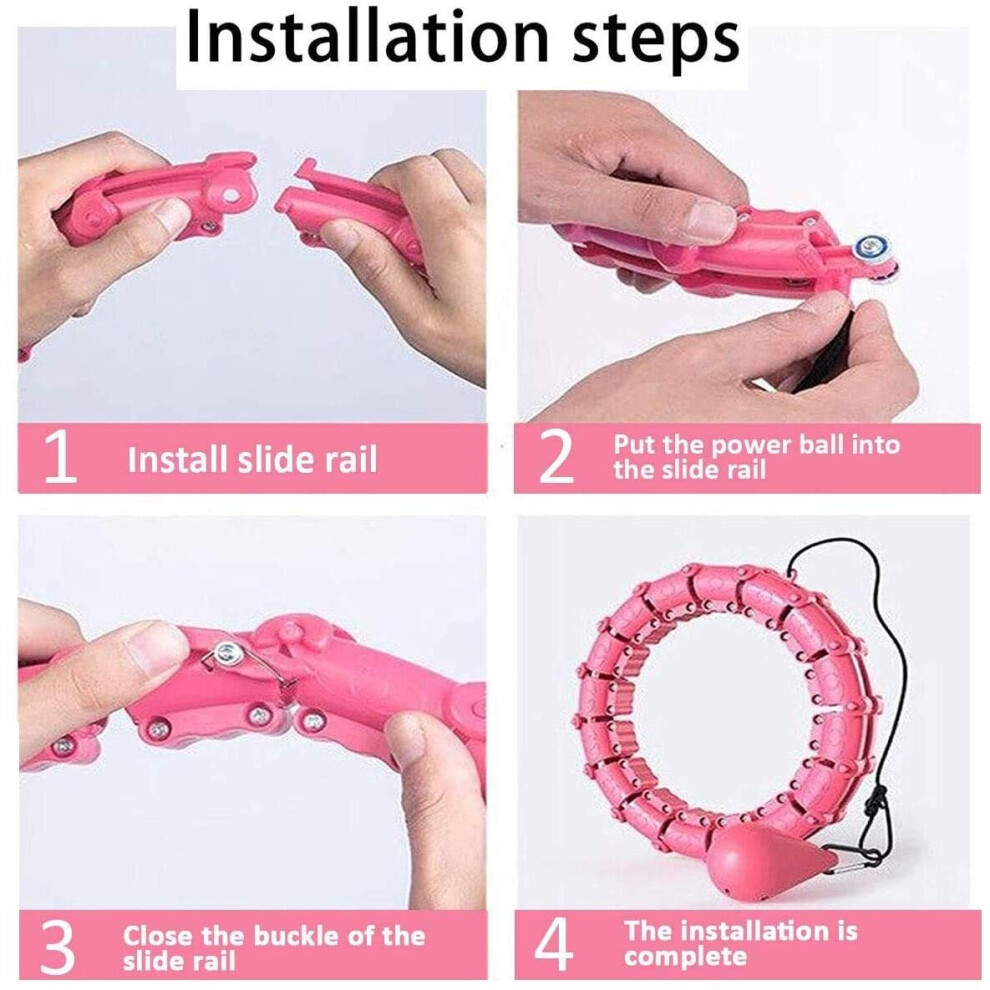 Installation steps

1 Install slide rail

2 Put the power ball into the slide rail

3 Close the buckle of the slide rail

4 The installation is complete