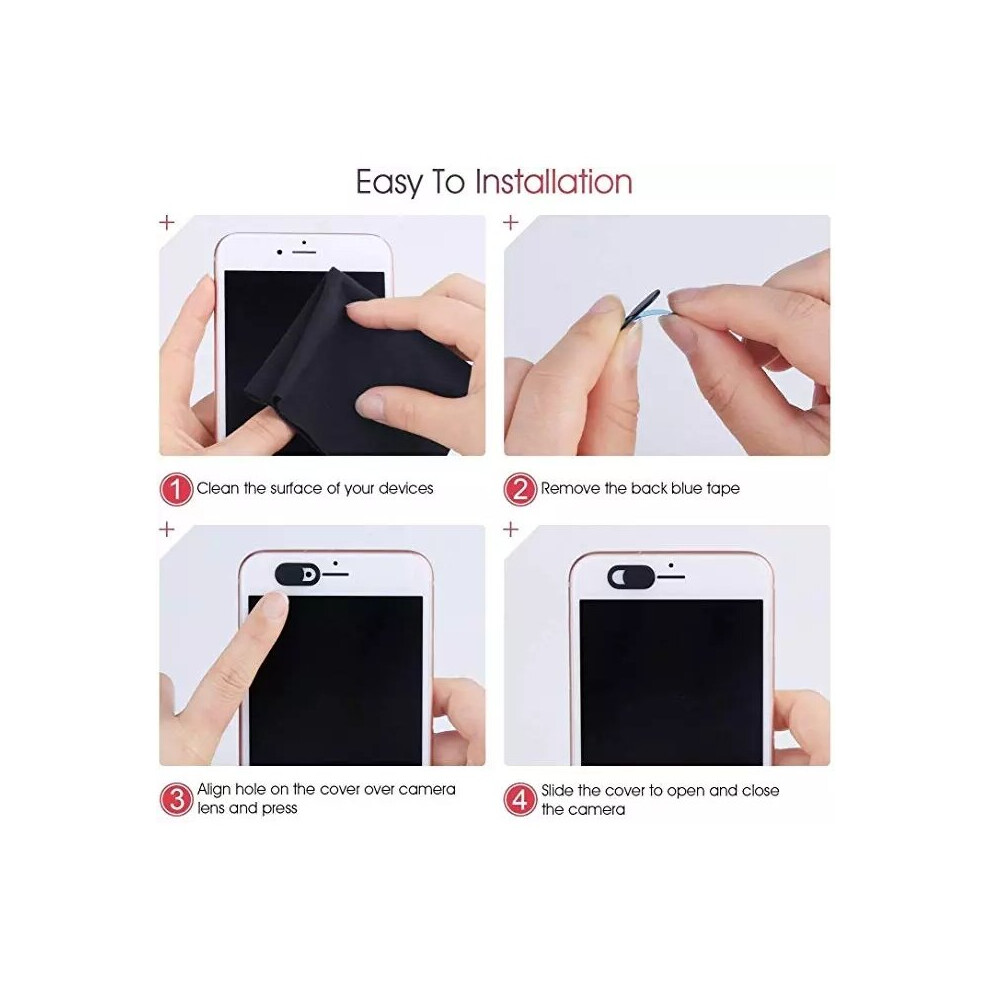 Easy To Installation

1 Clean the surface of your devices

2 Remove the back blue tape

3 Align hole on the cover over camera lens and press

4 Slide the cover to open and close the camera