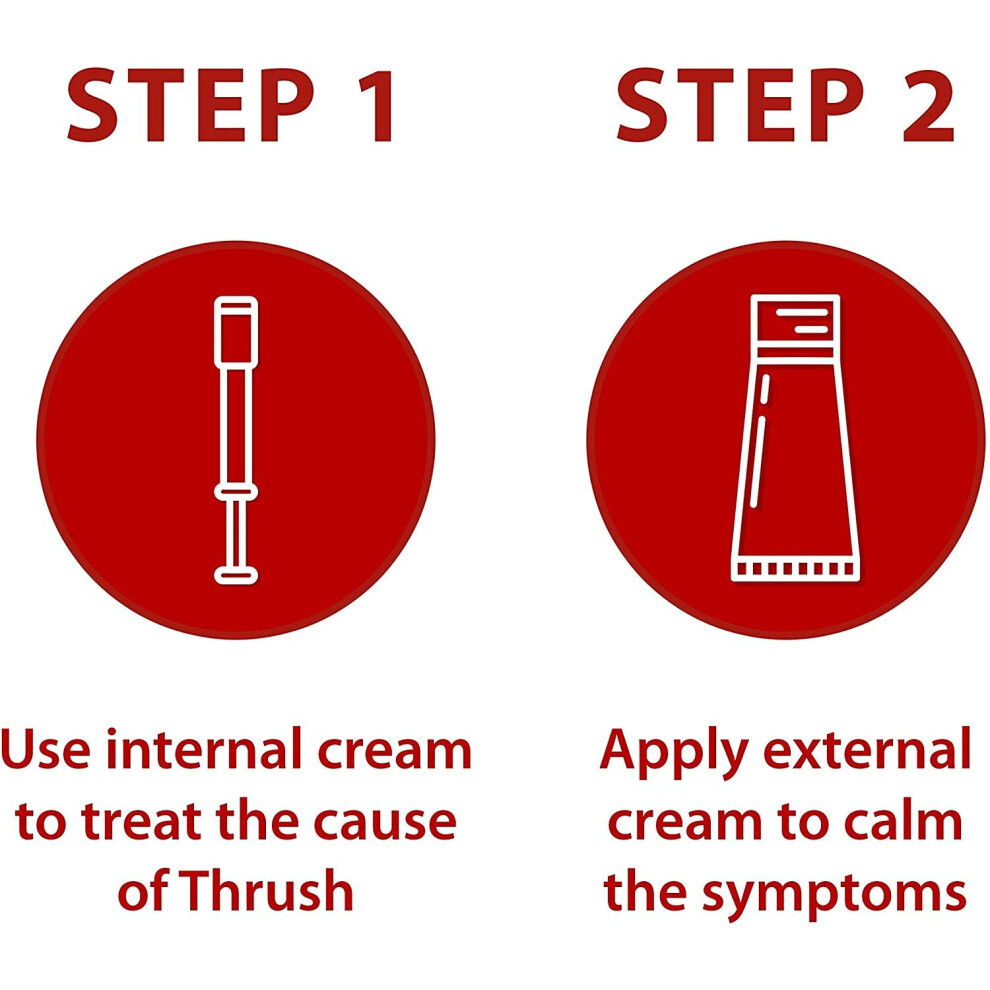 STEP 1

Use internal cream to treat the cause of Thrush

STEP 2

Apply external cream to calm the symptoms