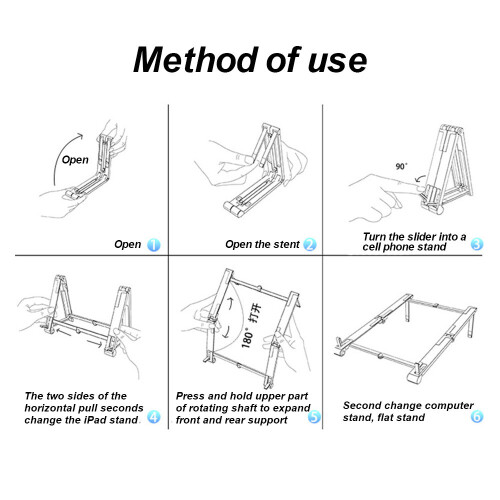 Method of use

Open

Open 1

Open the stent 2

90°

Turn the slider into a cell phone stand 3

The two sides of the horizontal pull seconds change the iPad stand. 4

180° 打开

Press and hold upper part of rotating shaft to expand front and rear support 5

Second change computer stand, flat stand 6