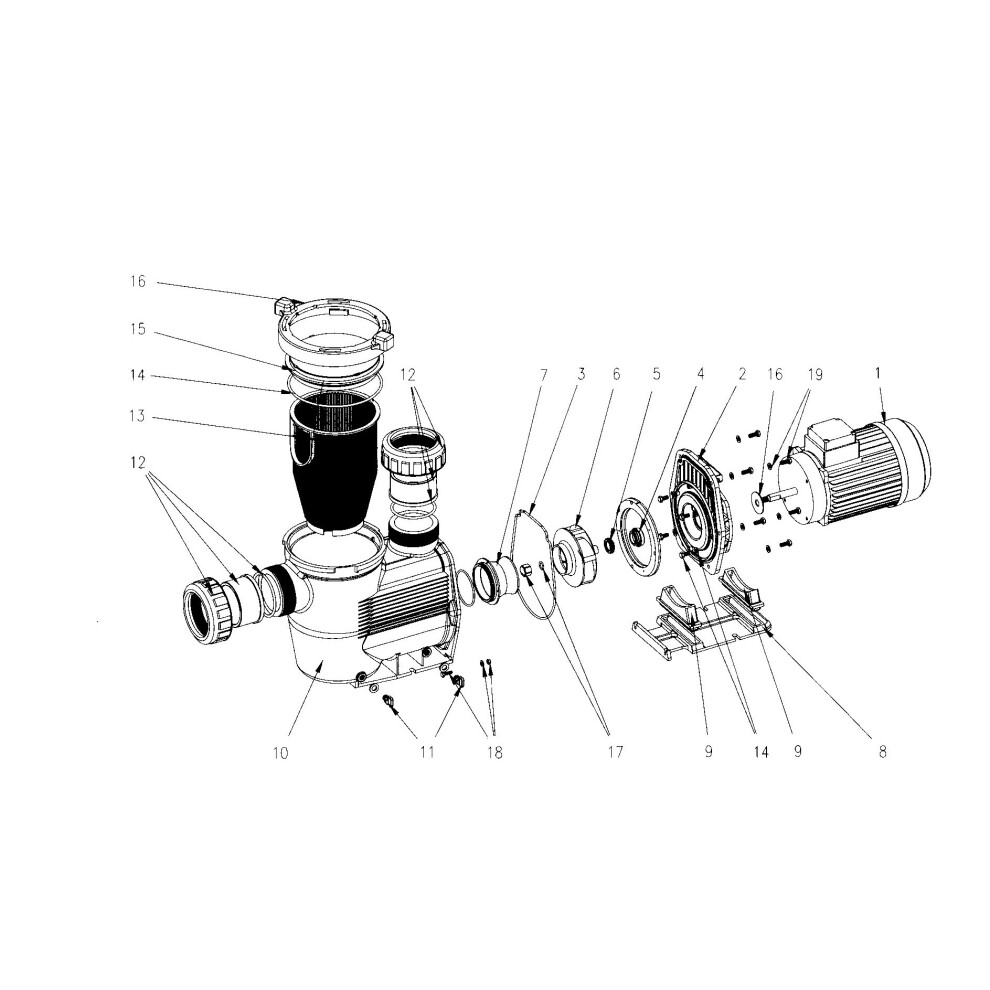 16
15
14
13
12
12
7
3
6
5
4
2
16
19
1
10
11
18
17
9
14
9
8