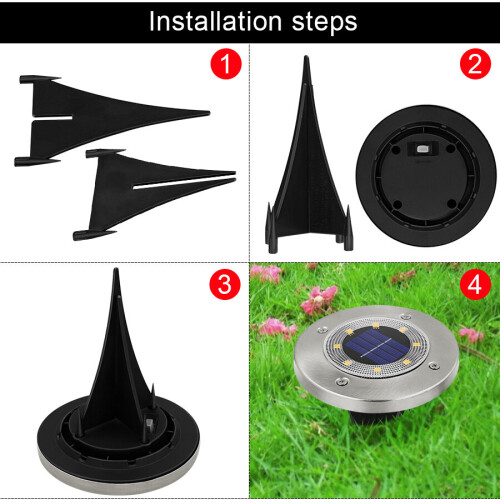 Installation steps

1

2

3

4