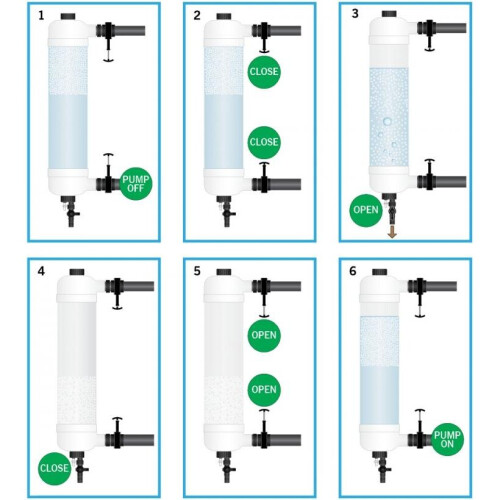 1

PUMP OFF

2

CLOSE

CLOSE

3

OPEN

4

CLOSE

5

OPEN

OPEN

6

PUMP ON