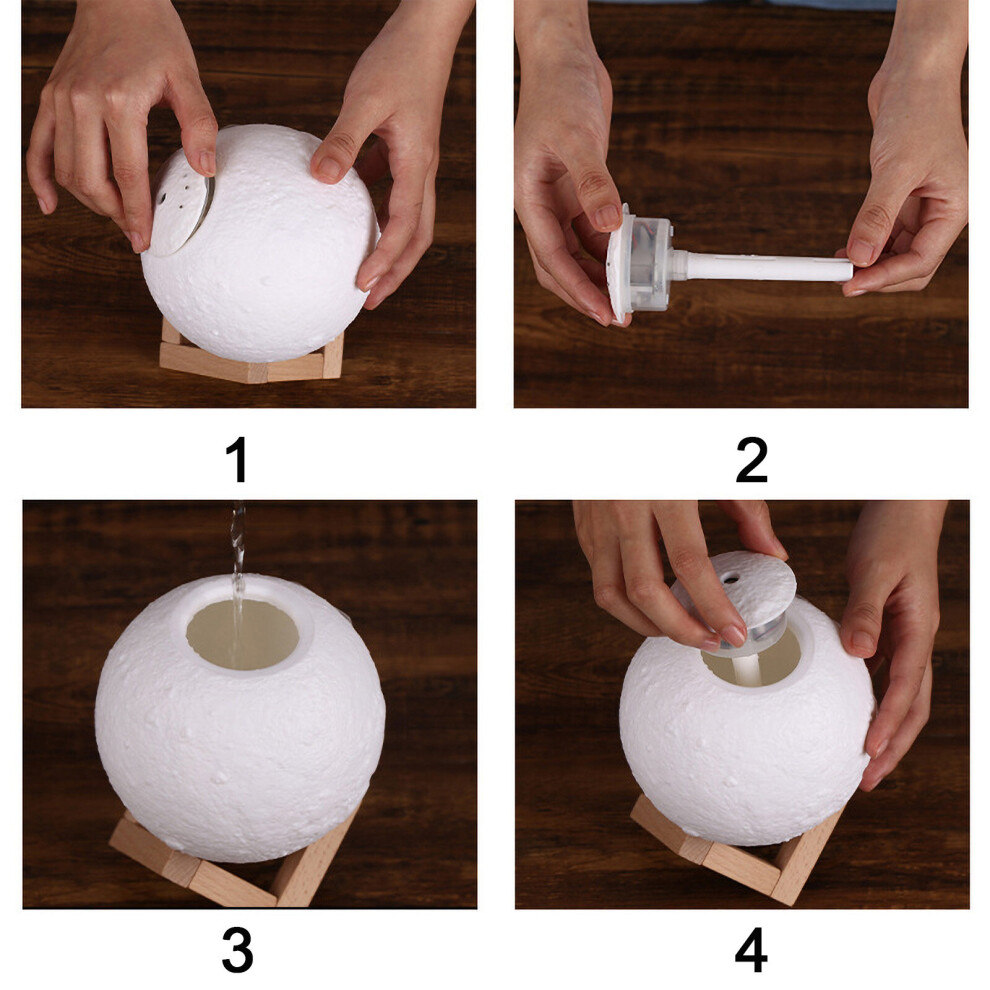 1
2
3
4