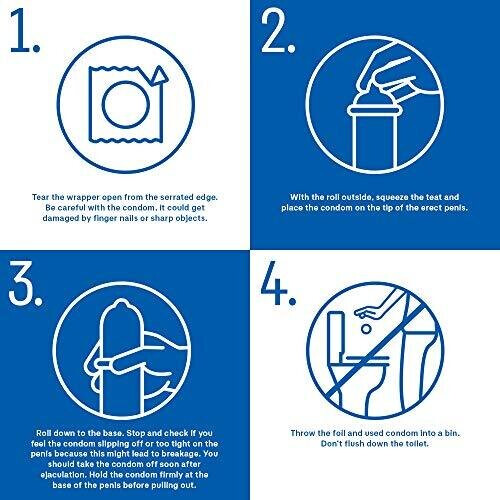 1.

Tear the wrapper open from the serrated edge. Be careful with the condom, it could get damaged by finger nails or sharp objects.

2.

With the roll outside, squeeze the teat and place the condom on the tip of the erect penis.

3.

Roll down to the base. Stop and check if you feel the condom slipping off or too tight on the penis because this might lead to breakage. You should take the condom off soon after ejaculation. Hold the condom firmly at the base of the penis before pulling out.

4.

Throw the foil and used condom into a bin. Don't flush down the toilet.