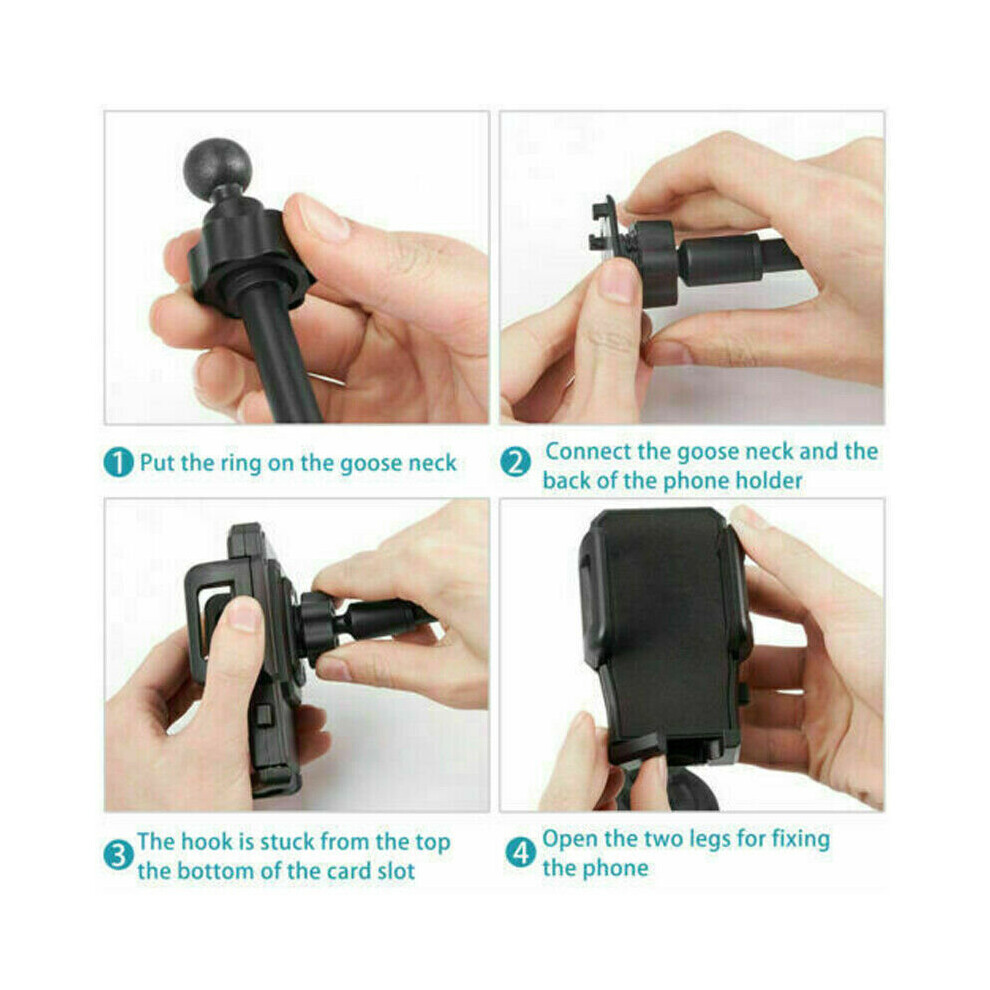 1 Put the ring on the goose neck

2 Connect the goose neck and the back of the phone holder

3 The hook is stuck from the top the bottom of the card slot

4 Open the two legs for fixing the phone