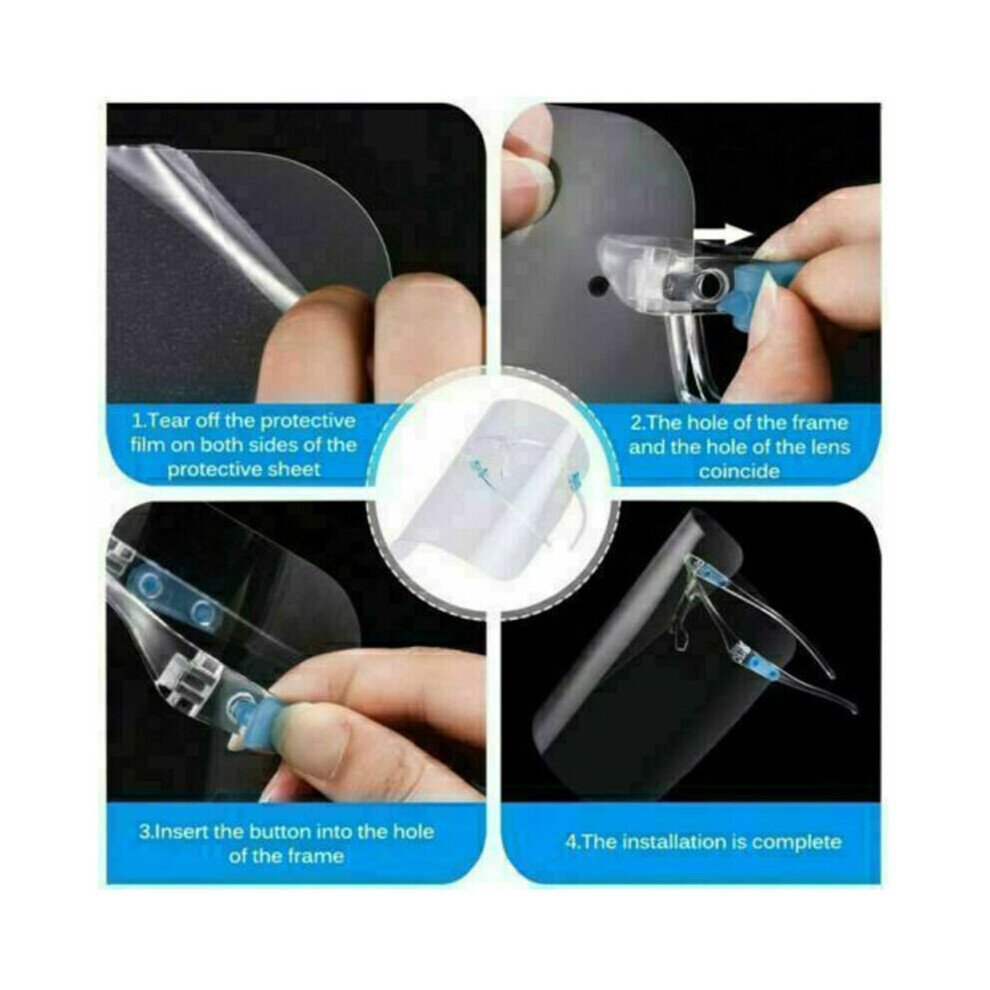 1.Tear off the protective film on both sides of the protective sheet

2.The hole of the frame and the hole of the lens coincide

3.Insert the button into the hole of the frame

4.The installation is complete