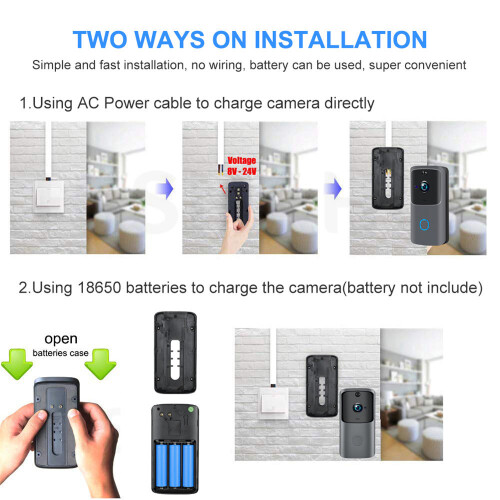 TWO WAYS ON INSTALLATION

Simple and fast installation, no wiring, battery can be used, super convenient

1.Using AC Power cable to charge camera directly

Voltage 8V - 24V

2.Using 18650 batteries to charge the camera(battery not include)

open
batteries case