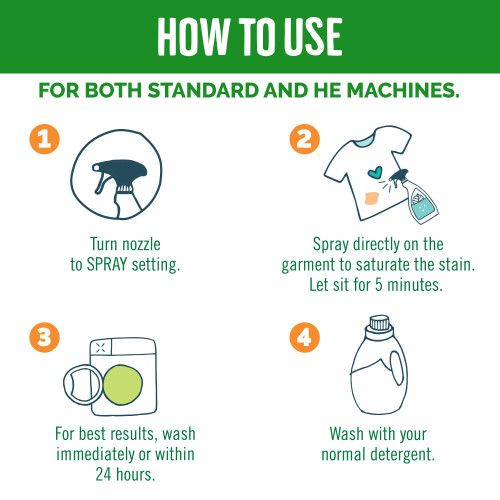 HOW TO USE

FOR BOTH STANDARD AND HE MACHINES.

1

Turn nozzle to SPRAY setting.

2

Spray directly on the garment to saturate the stain. Let sit for 5 minutes.

3

For best results, wash immediately or within 24 hours.

4

Wash with your normal detergent.