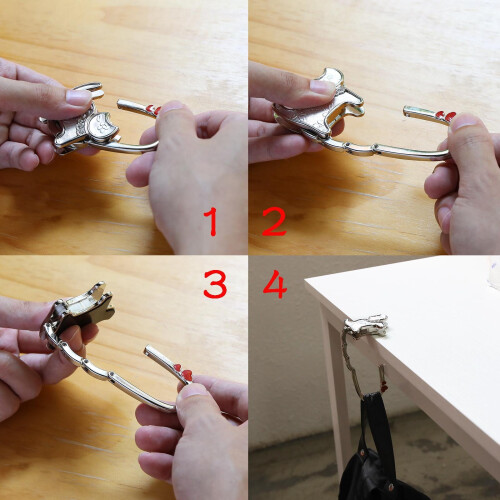 1

2

3

4