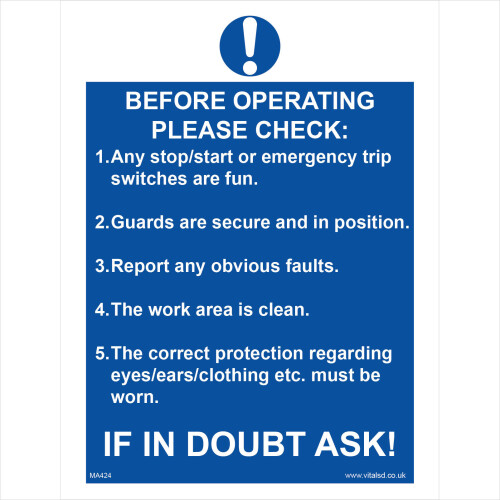 BEFORE OPERATING PLEASE CHECK:

1. Any stop/start or emergency trip switches are fun.

2. Guards are secure and in position.

3. Report any obvious faults.

4. The work area is clean.

5. The correct protection regarding eyes/ears/clothing etc. must be worn.

IF IN DOUBT ASK!

MA424

www.vitalsd.co.uk