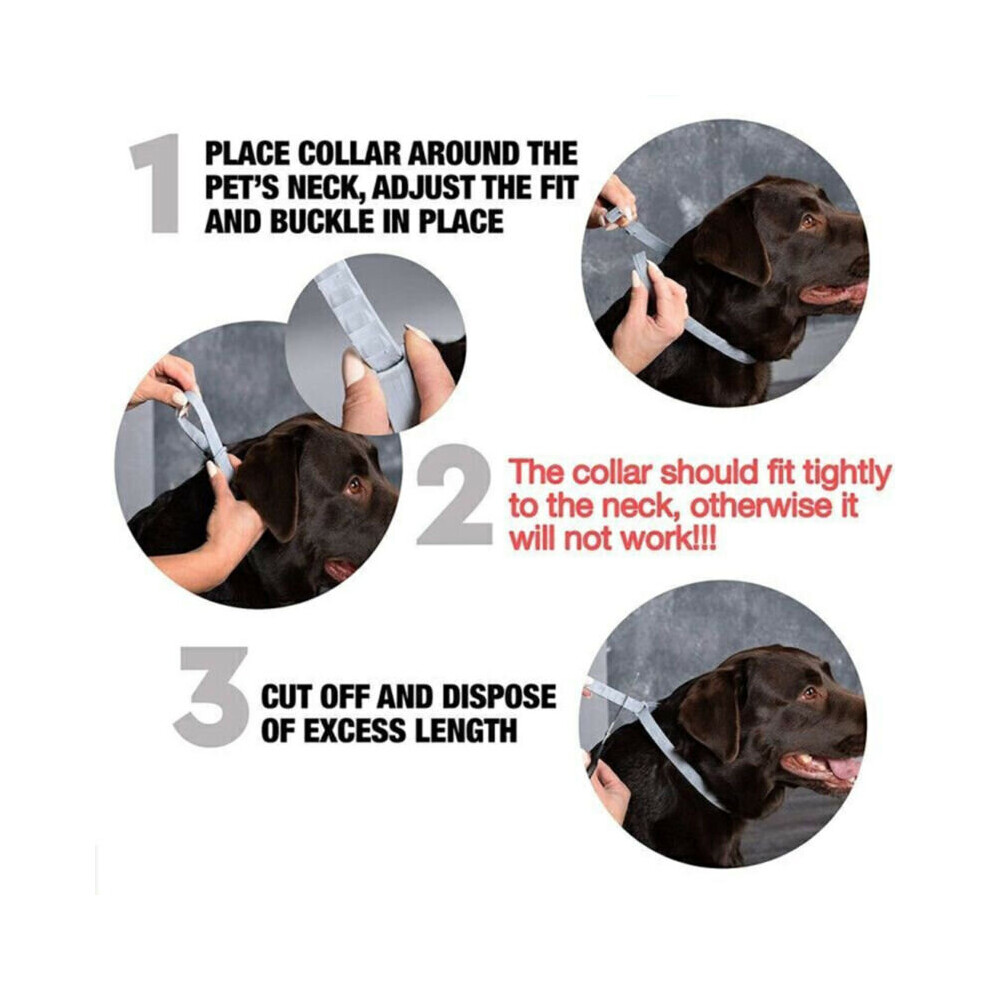 1 PLACE COLLAR AROUND THE PET'S NECK, ADJUST THE FIT AND BUCKLE IN PLACE

2 The collar should fit tightly to the neck, otherwise it will not work!!!

3 CUT OFF AND DISPOSE OF EXCESS LENGTH