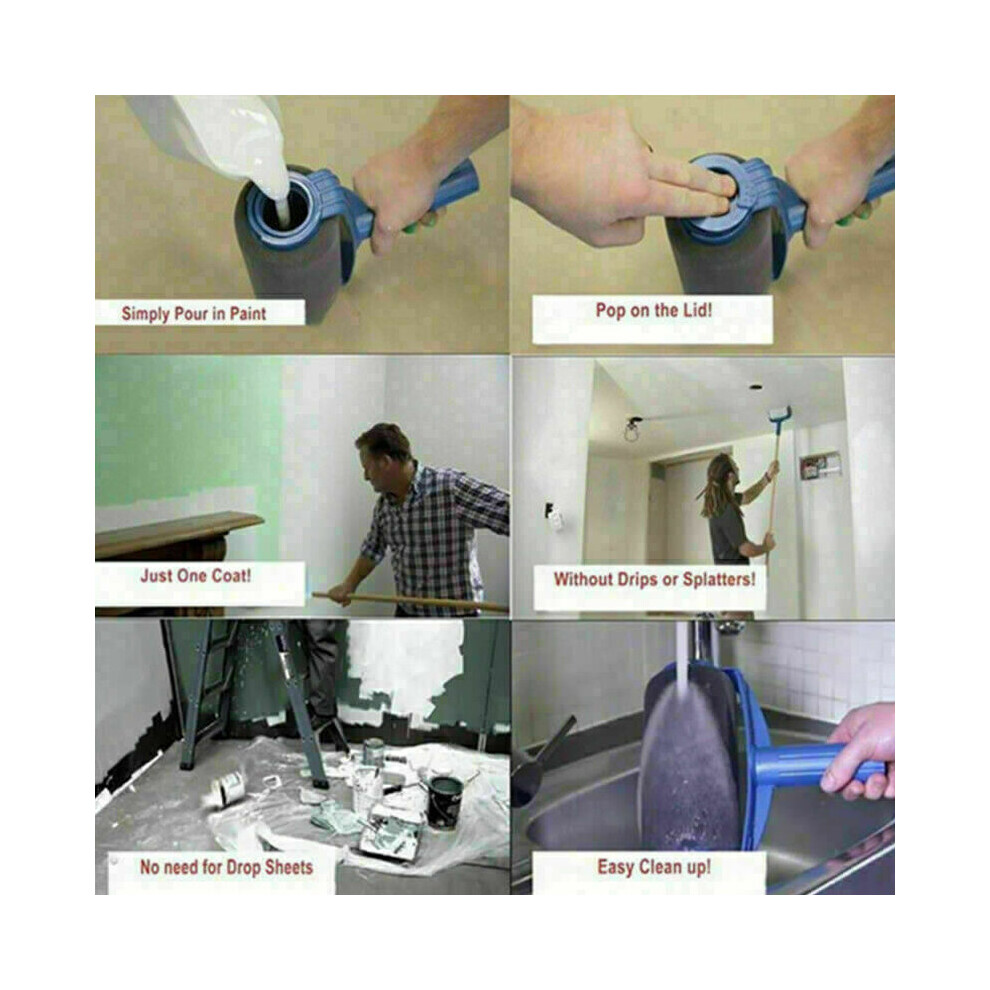 Simply Pour in Paint

Pop on the Lid!

Just One Coat!

Without Drips or Splatters!

No need for Drop Sheets

Easy Clean up!