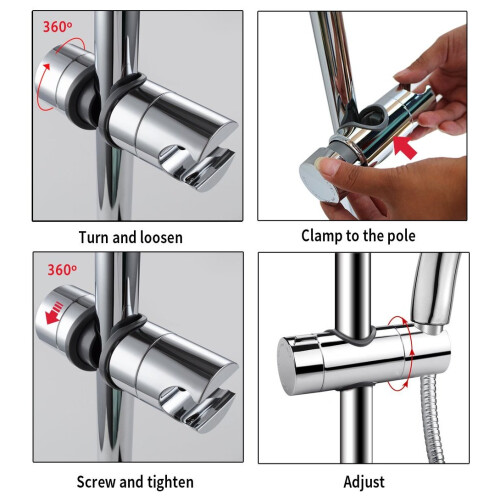 360°

Turn and loosen

Clamp to the pole

360°

Screw and tighten

Adjust