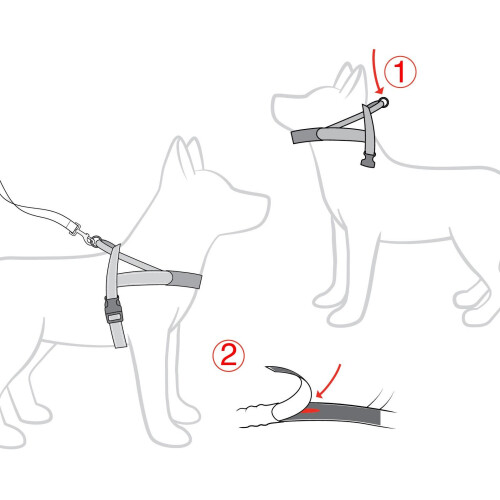 ①

②