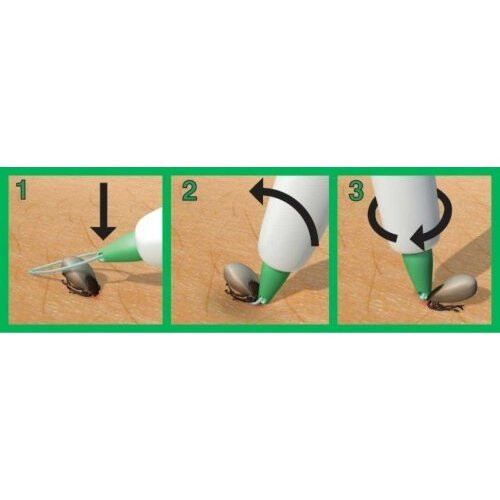 1

2

3